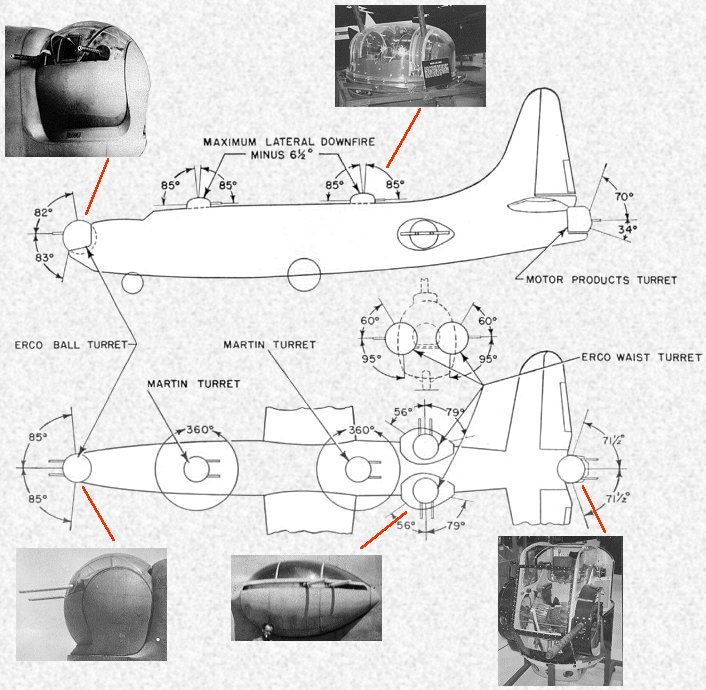 MAXIMUM LATERAL DOWNFIRE
MINUS 6½°

85°
85°
85°
85°
82°
83°
70°
34°

MOTOR PRODUCTS TURRET

60°
60°
95°
95°

ERCO BALL TURRET
MARTIN TURRET
ERCO WAIST TURRET
MARTIN TURRET

56°
79°
360°
360°
85°
85°
71½°
71½°
56°
79°